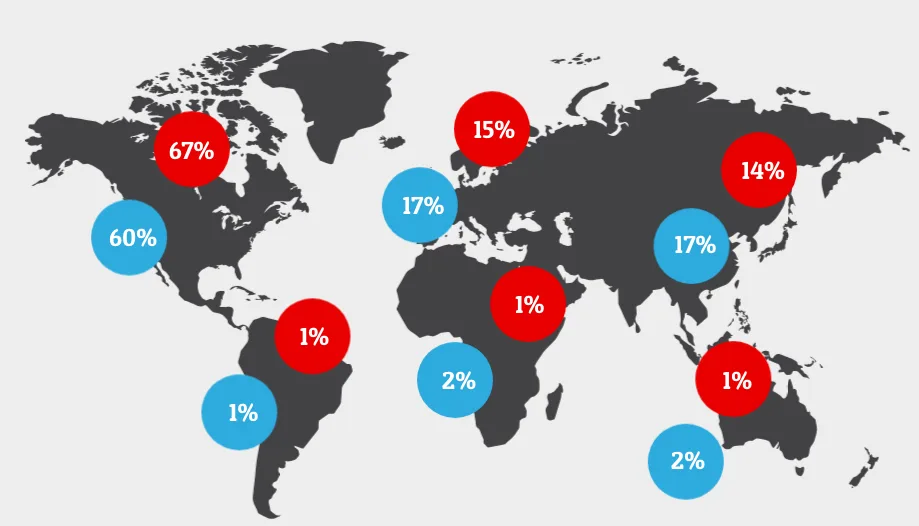 67%
60%
15%
17%
14%
17%
1%
1%
1%
2%
1%
2%